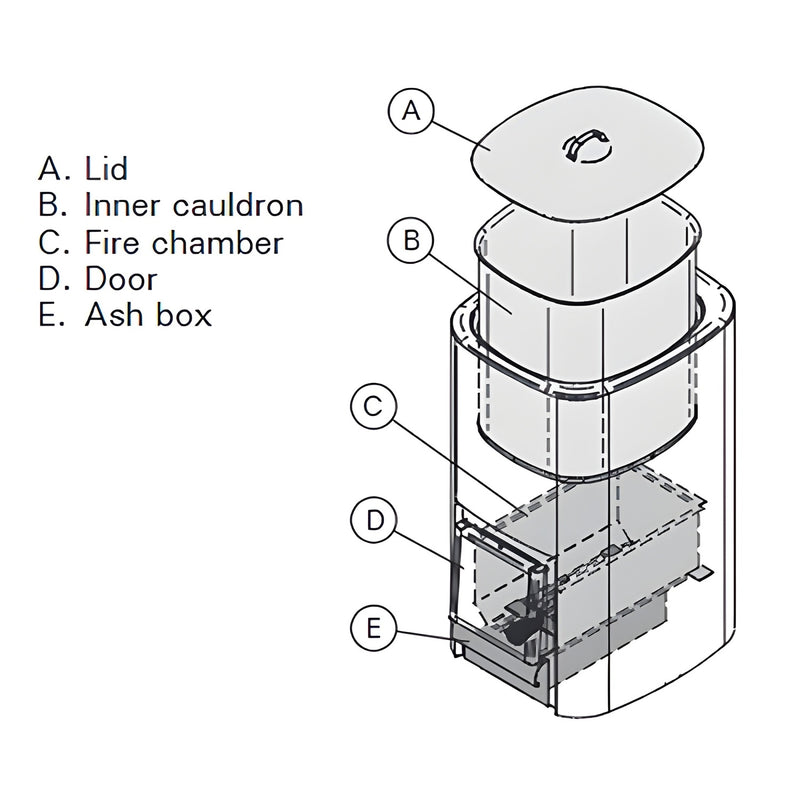 A. Lid
B. Inner cauldron
C. Fire chamber
D. Door
E. Ash box

A

B

C

D

E